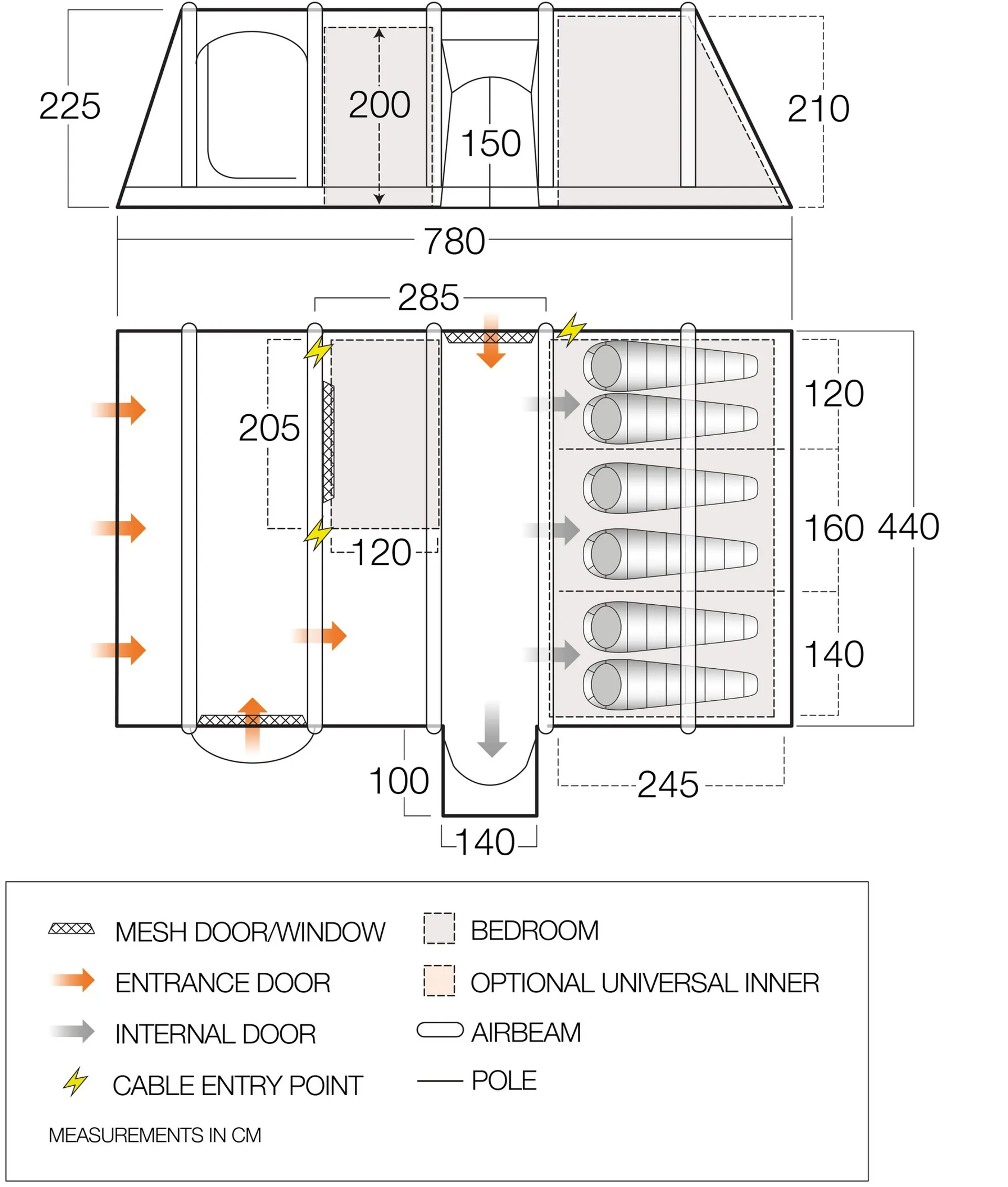 225

200

150

210

780

285

205

120

120

160

440

140

100

245

140

MESH DOOR/WINDOW

ENTRANCE DOOR

INTERNAL DOOR

CABLE ENTRY POINT

BEDROOM

OPTIONAL UNIVERSAL INNER

AIRBEAM

POLE

MEASUREMENTS IN CM